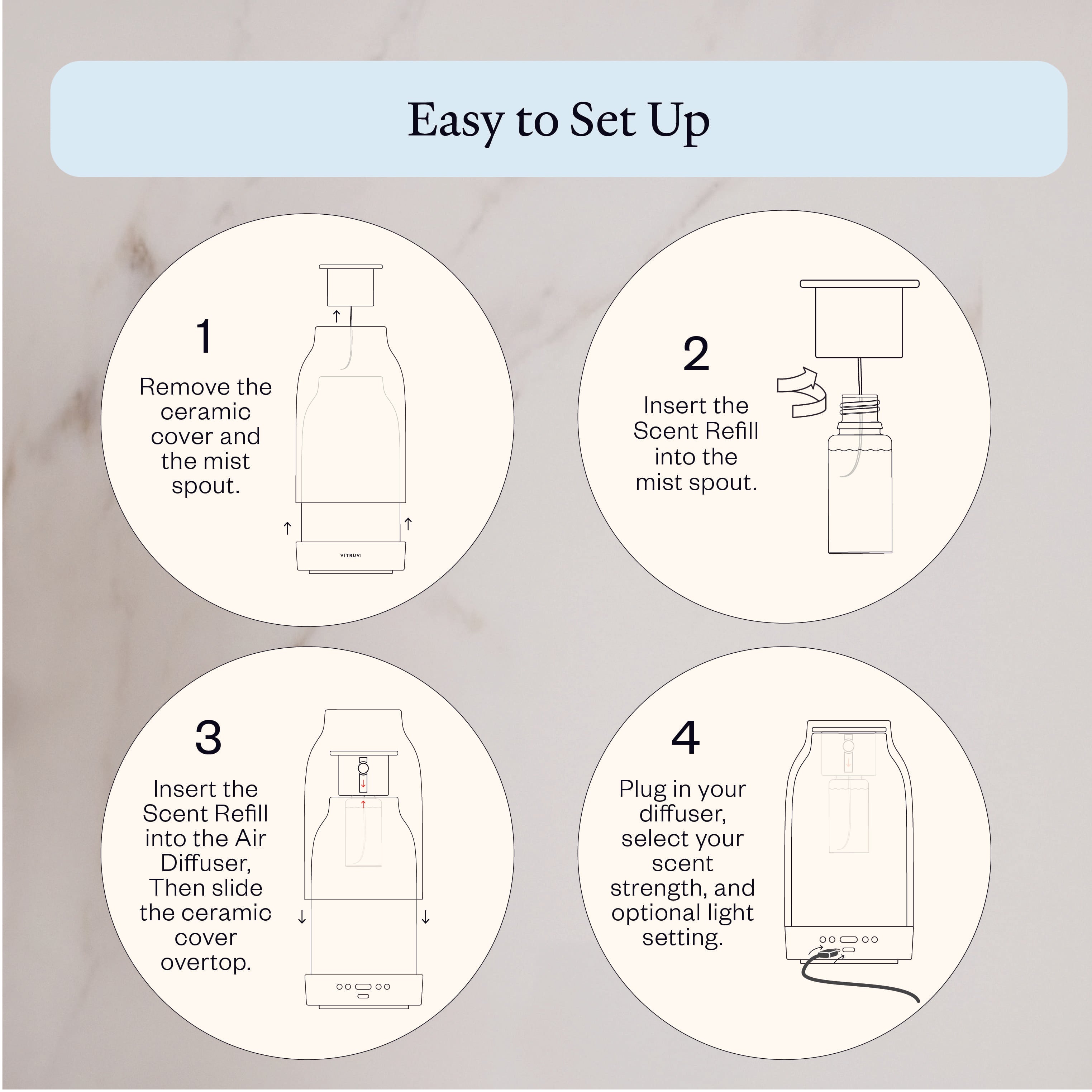 Easy to Set Up

1

Remove the ceramic cover and the mist spout.

VITRUVI

2

Insert the Scent Refill into the mist spout.

3

Insert the Scent Refill into the Air Diffuser, Then slide the ceramic cover overtop.

4

Plug in your diffuser, select your scent strength, and optional light setting.